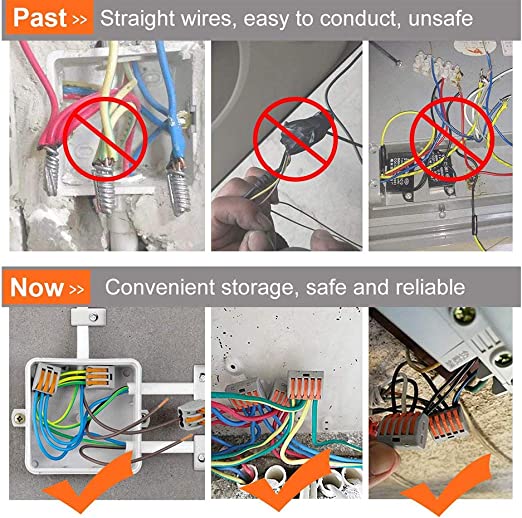 Past >> Straight wires, easy to conduct, unsafe

Now >> Convenient storage, safe and reliable