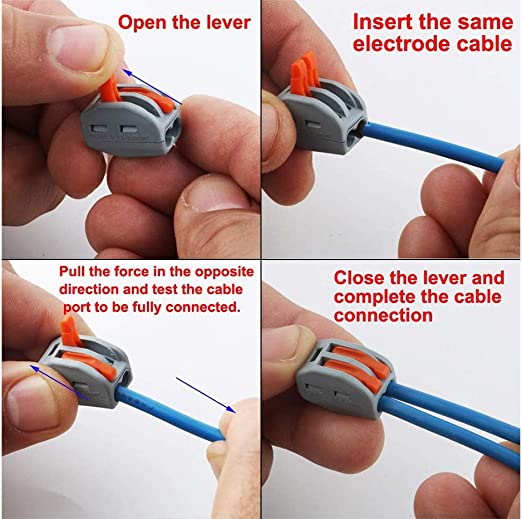 Open the lever

Insert the same electrode cable

Pull the force in the opposite direction and test the cable port to be fully connected.

Close the lever and complete the cable connection